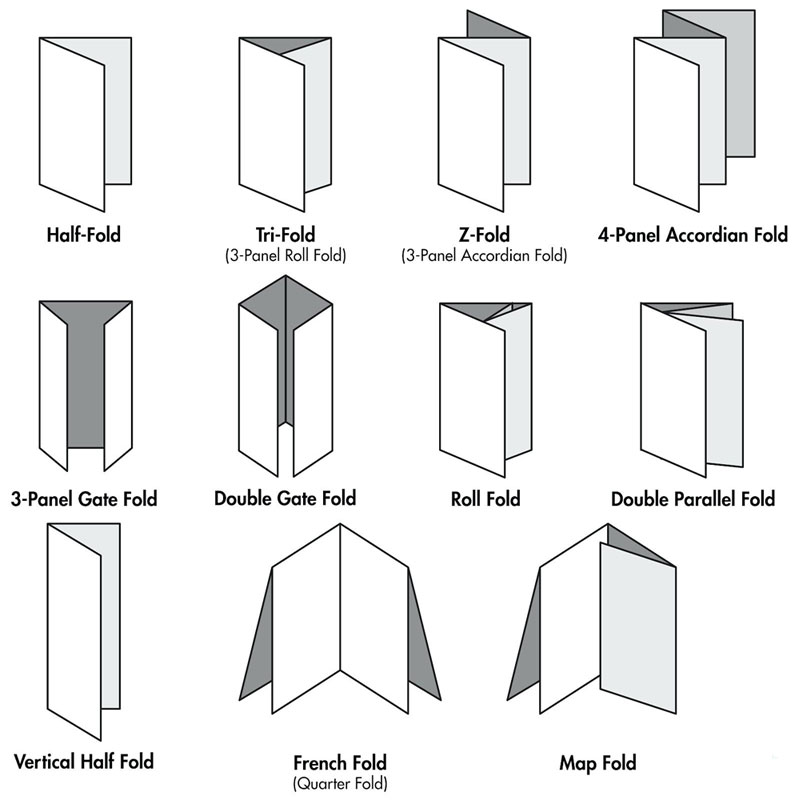 Half-Fold

Tri-Fold
(3-Panel Roll Fold)

Z-Fold
(3-Panel Accordian Fold)

4-Panel Accordian Fold

3-Panel Gate Fold

Double Gate Fold

Roll Fold

Double Parallel Fold

Vertical Half Fold

French Fold
(Quarter Fold)

Map Fold